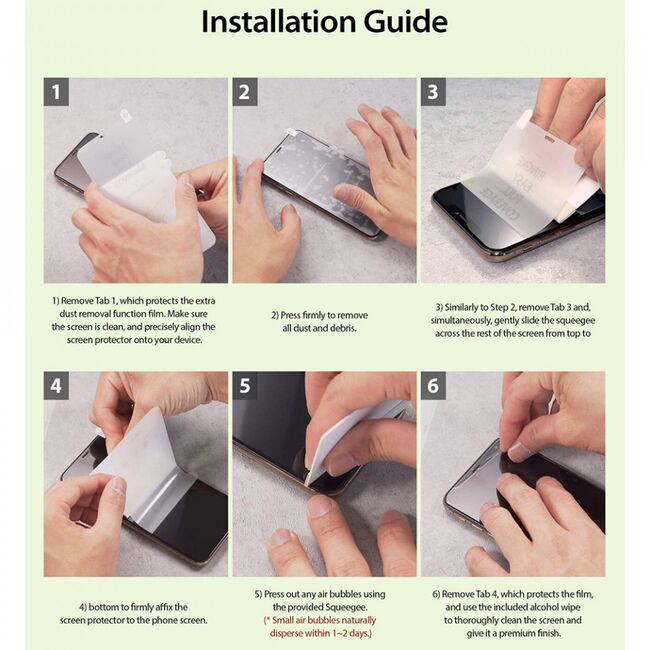 Installation Guide

1

2

3

1) Remove Tab 1, which protects the extra dust removal function film. Make sure the screen is clean, and precisely align the screen protector onto your device.

2) Press firmly to remove all dust and debris.

3) Similarly to Step 2, remove Tab 3 and, simultaneously, gently slide the squeegee across the rest of the screen from top to

4

5

6

4) bottom to firmly affix the screen protector to the phone screen.

5) Press out any air bubbles using the provided Squeegee.
(* Small air bubbles naturally disperse within 1~2 days.)

6) Remove Tab 4, which protects the film, and use the included alcohol wipe to thoroughly clean the screen and give it a premium finish.