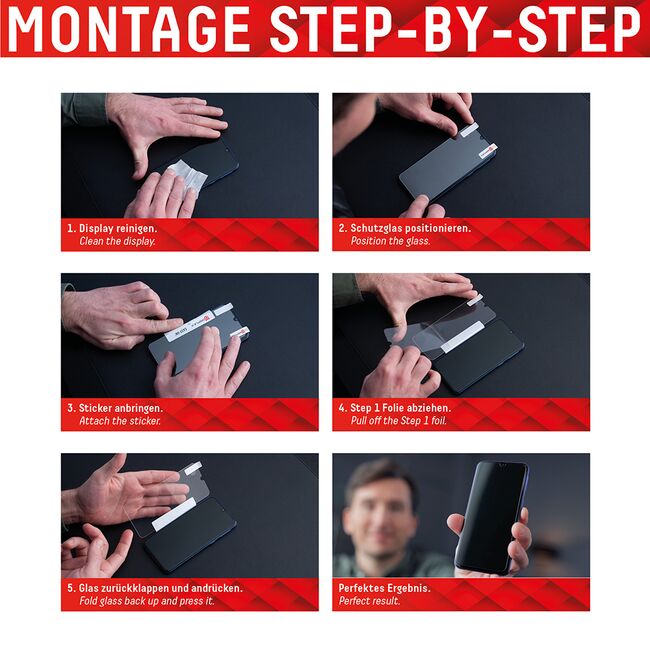 MONTAGE STEP-BY-STEP

1. Display reinigen.
Clean the display.

2. Schutzglas positionieren.
Position the glass.

3. Sticker anbringen.
Attach the sticker.

4. Step 1 Folie abziehen.
Pull off the Step 1 foil.

5. Glas zurückklappen und andrücken.
Fold glass back up and press it.

Perfektes Ergebnis.
Perfect result.