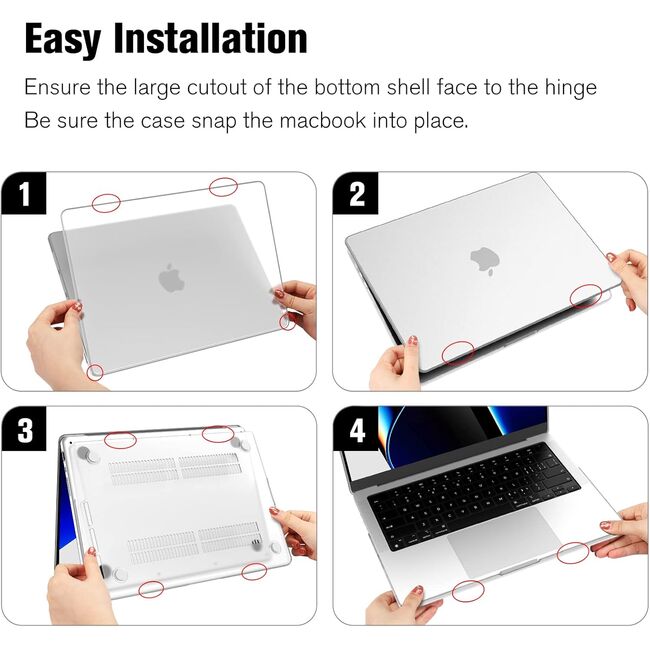 Easy Installation

Ensure the large cutout of the bottom shell face to the hinge
Be sure the case snap the macbook into place.

1

2

3

4