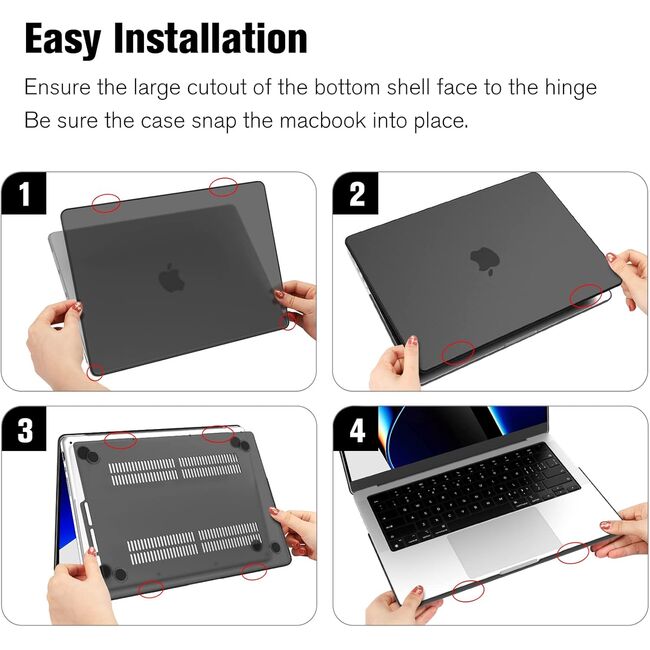 Easy Installation

Ensure the large cutout of the bottom shell face to the hinge
Be sure the case snap the macbook into place.

1

2

3

4